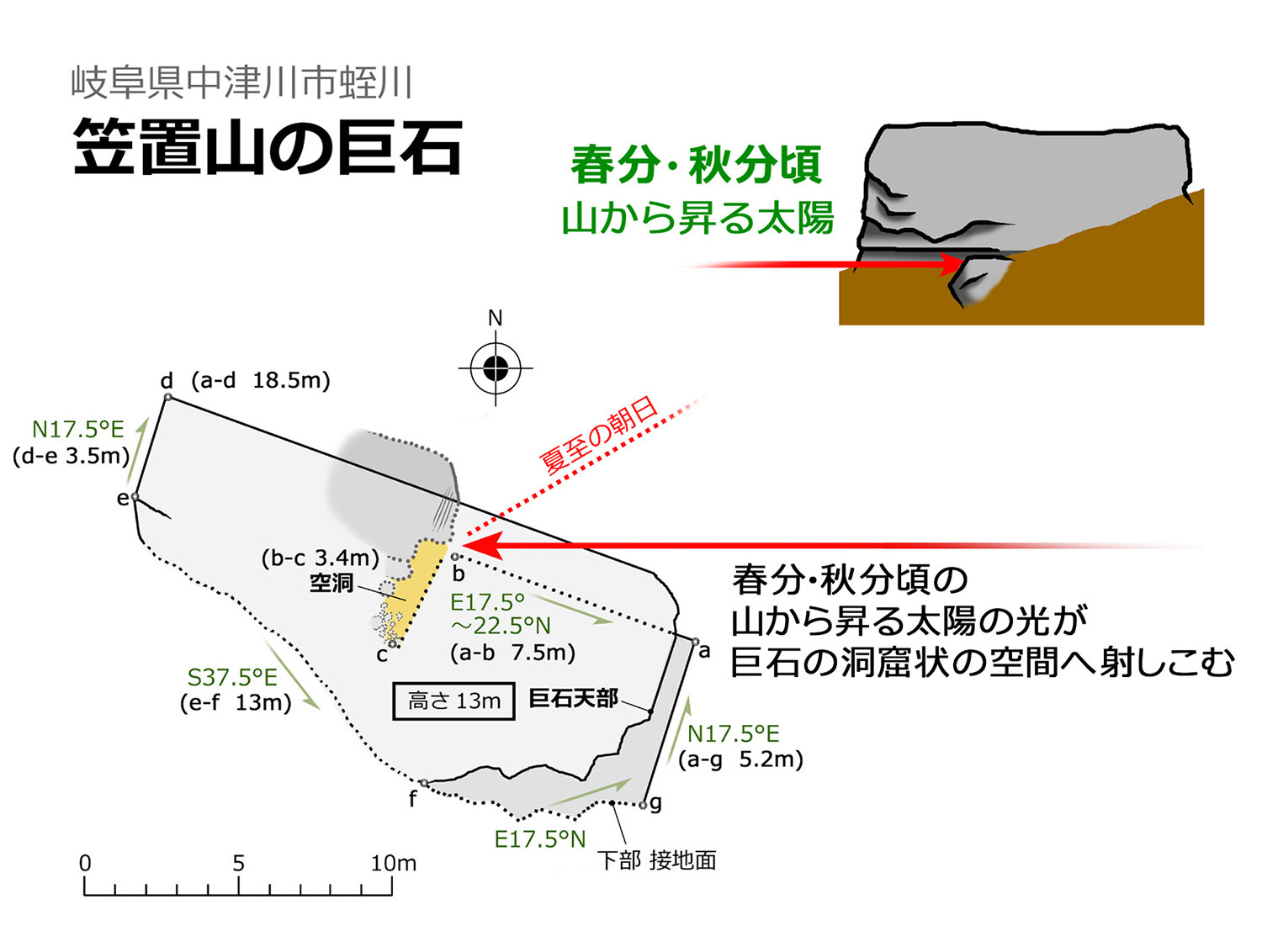 岐阜県中津川市蛭川
笠置山の巨石

春分・秋分頃
山から昇る太陽

N

d (a-d 18.5m)

N17.5°E
(d-e 3.5m)

e

夏至の朝日

(b-c 3.4m)
空洞

b

E17.5°
～22.5°N
(a-b 7.5m)

c

a

春分・秋分頃の
山から昇る太陽の光が
巨石の洞窟状の空間へ射しこむ

S37.5°E
(e-f 13m)

高さ 13m

巨石天部

N17.5°E
(a-g 5.2m)

f

g

E17.5°N

下部 接地面

0 5 10m